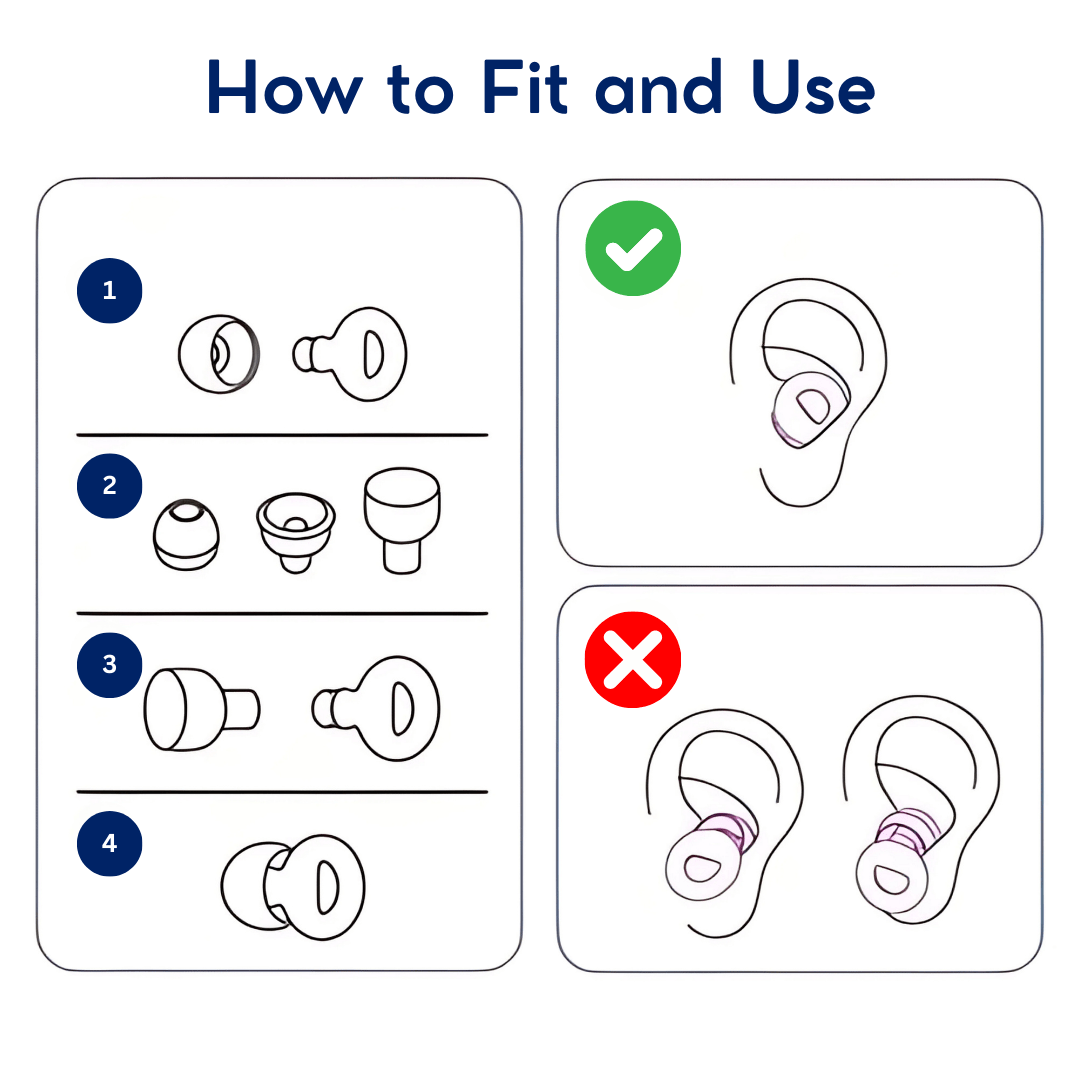 How to Fit and Use

1

2

3

4